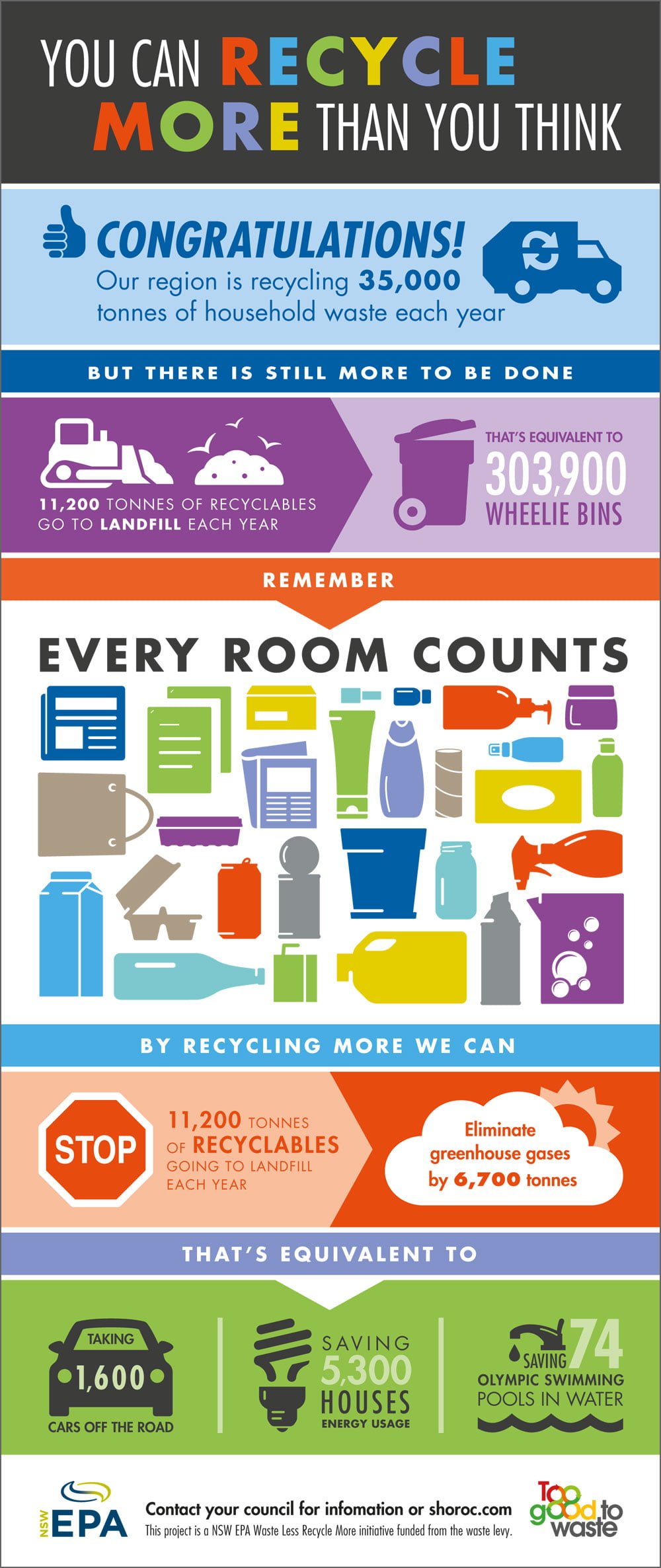 YOU CAN RECYCLE MORE THAN YOU THINK

CONGRATULATIONS!
Our region is recycling 35,000 tonnes of household waste each year

BUT THERE IS STILL MORE TO BE DONE

11,200 TONNES OF RECYCLABLES GO TO LANDFILL EACH YEAR

THAT'S EQUIVALENT TO
303,900
WHEELIE BINS

REMEMBER

EVERY ROOM COUNTS

BY RECYCLING MORE WE CAN

STOP

11,200 TONNES OF RECYCLABLES GOING TO LANDFILL EACH YEAR

Eliminate greenhouse gases by 6,700 tonnes

THAT'S EQUIVALENT TO

TAKING
1,600
CARS OFF THE ROAD

SAVING
5,300
HOUSES
ENERGY USAGE

SAVING 74
OLYMPIC SWIMMING POOLS IN WATER

NSW EPA

Contact your council for infomation or shoroc.com
This project is a NSW EPA Waste Less Recycle More initiative funded from the waste levy.

Too good to waste